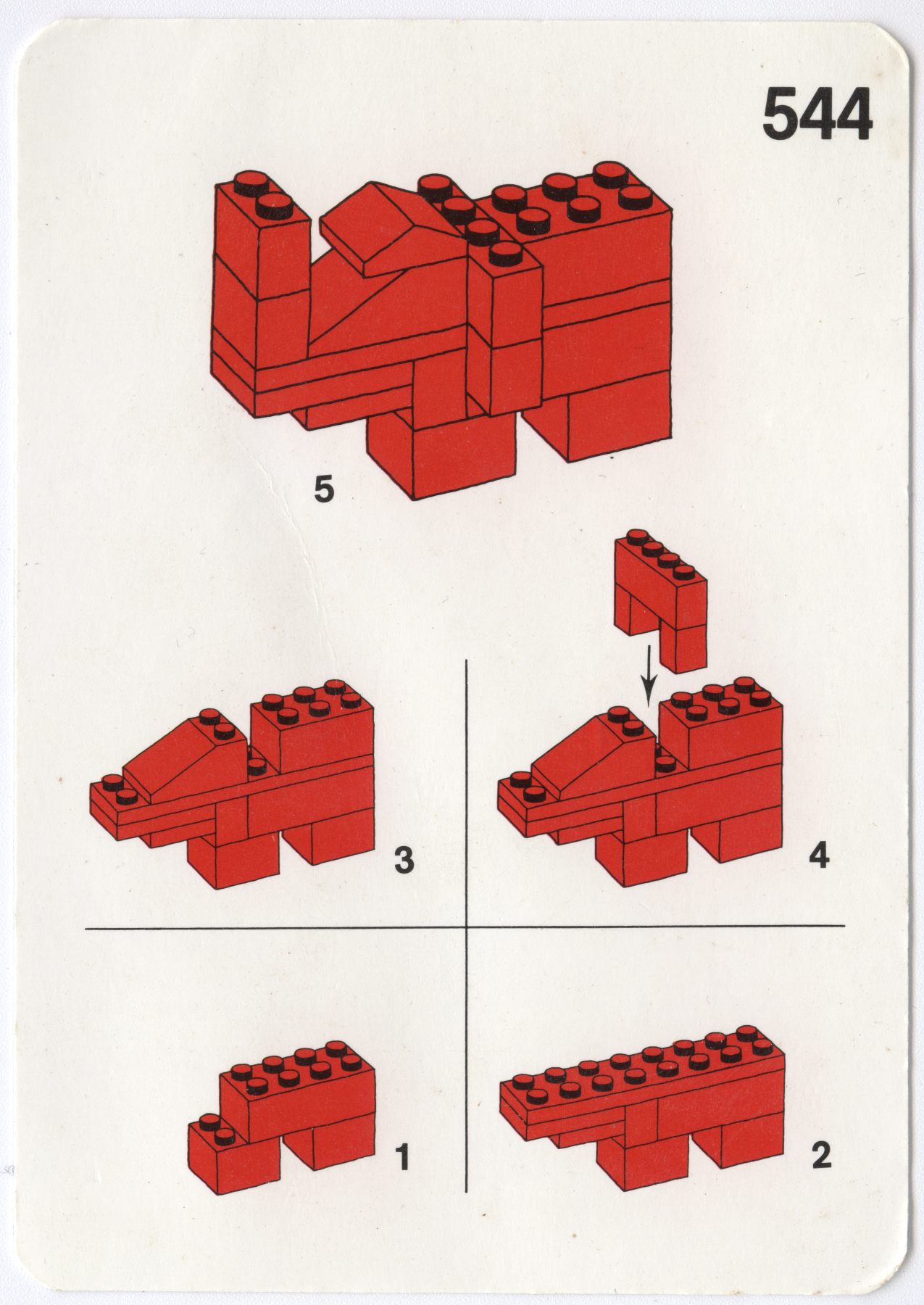 544

5

3

4

1

2