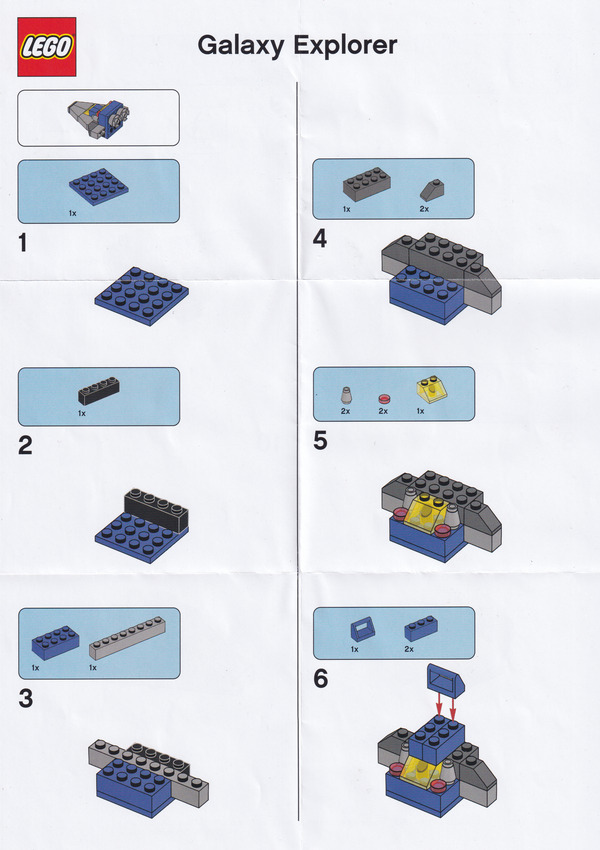 LEGO

Galaxy Explorer

1x

1

1x

2

1x 1x

3

1x 2x

4

2x 2x 1x

5

1x 2x

6