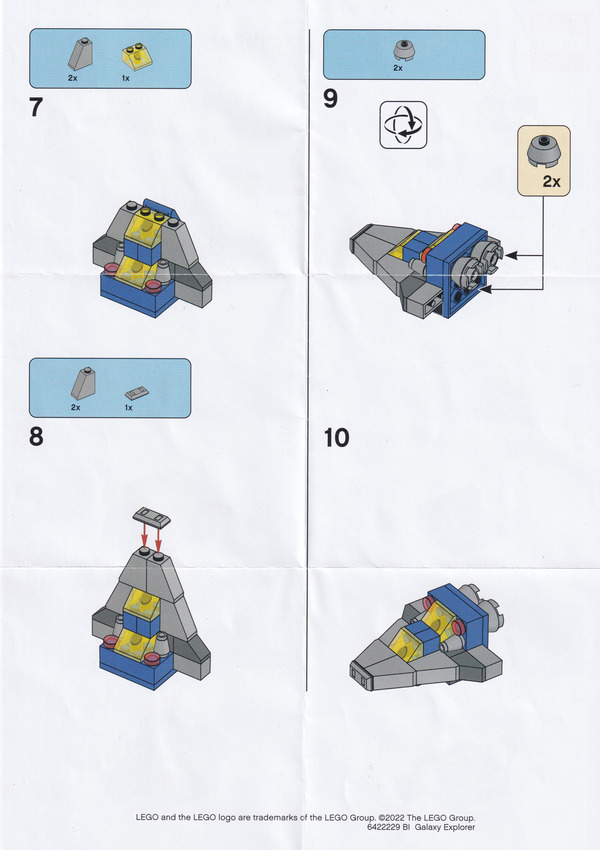 2x 1x

7

2x 1x

8

2x

9

2x

10

LEGO and the LEGO logo are trademarks of the LEGO Group. ©2022 The LEGO Group.
6422229 BI Galaxy Explorer