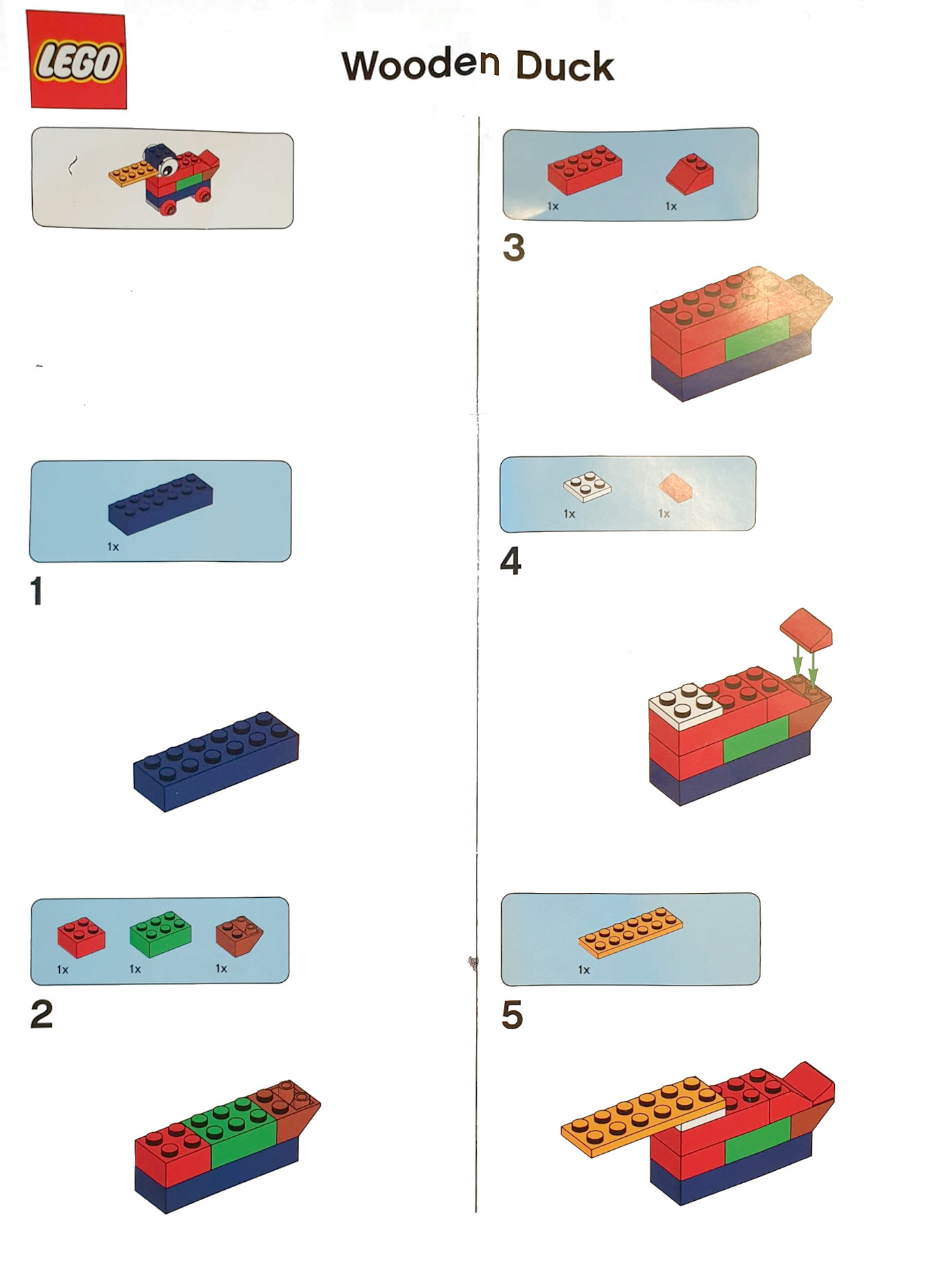 LEGO

Wooden Duck

1x

1

1x 1x 1x

2

1x 1x

3

1x 1x

4

1x

5